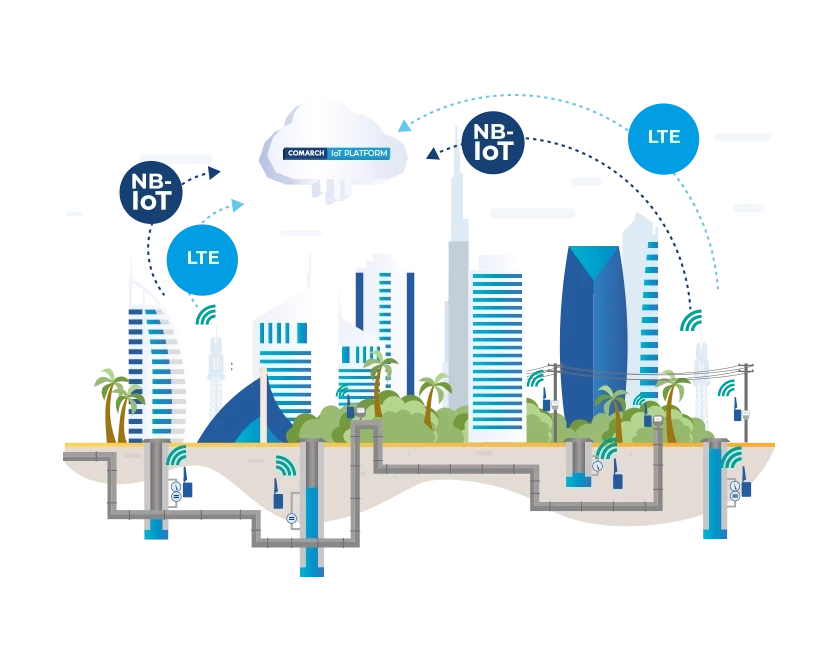 COMARCH IoT PLATFORM

NB-IoT

LTE

NB-IoT

LTE